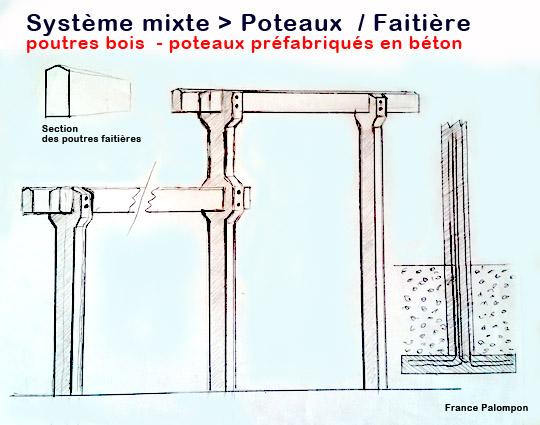 Système mixte > Poteaux / Faitière
poutres bois - poteaux préfabriqués en béton

Section
des poutres faitières

France Palompon